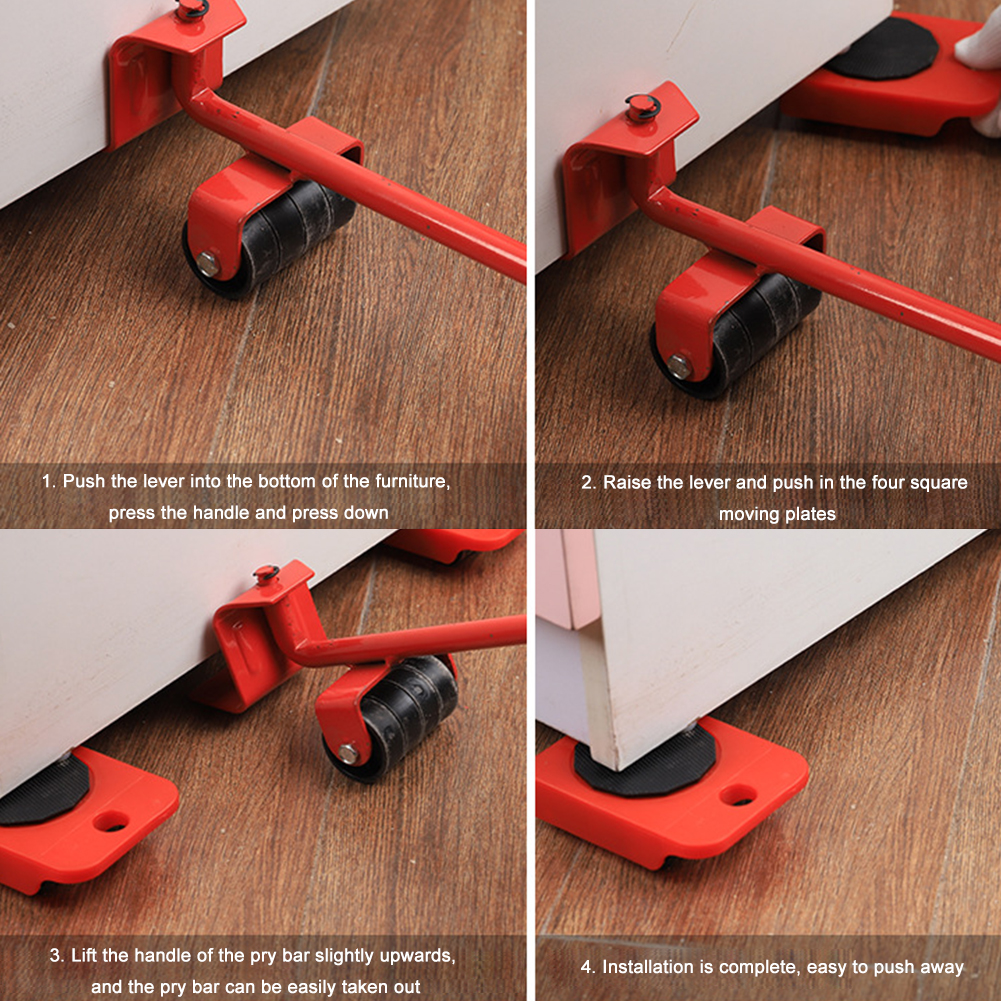 1. Push the lever into the bottom of the furniture, press the handle and press down

2. Raise the lever and push in the four square moving plates

3. Lift the handle of the pry bar slightly upwards, and the pry bar can be easily taken out

4. Installation is complete, easy to push away