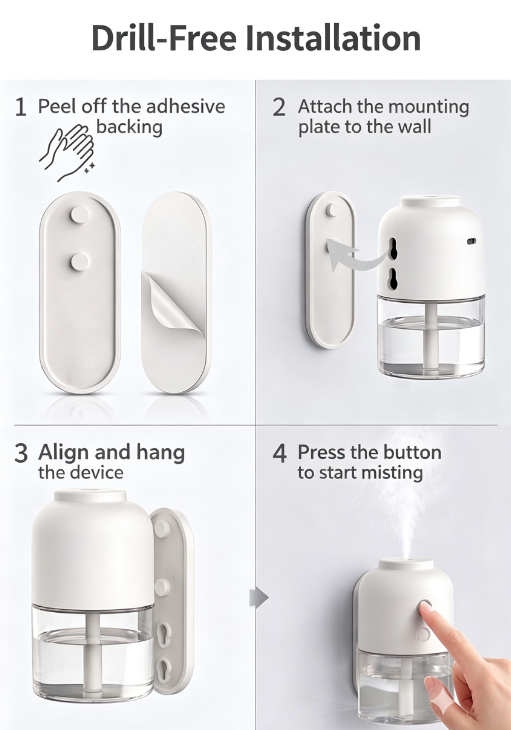 Drill-Free Installation

1 Peel off the adhesive backing

2 Attach the mounting plate to the wall

3 Align and hang the device

4 Press the button to start misting