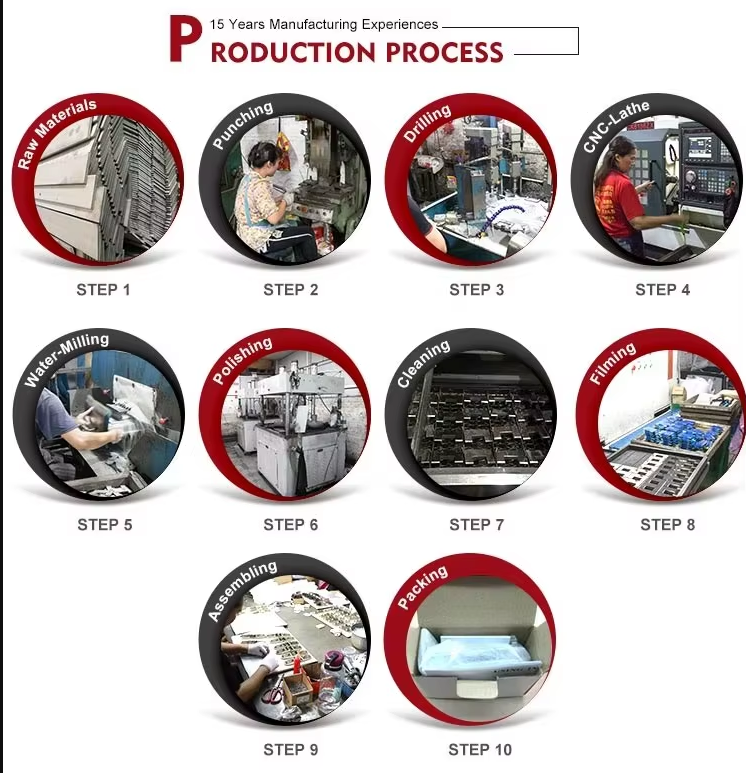 15 Years Manufacturing Experiences
PRODUCTION PROCESS

Raw Materials
STEP 1

Punching
STEP 2

Drilling
STEP 3

CNC-Lathe
STEP 4

Water-Milling
STEP 5

Polishing
STEP 6

Cleaning
STEP 7

Filming
STEP 8

Assembling
STEP 9

Packing
STEP 10