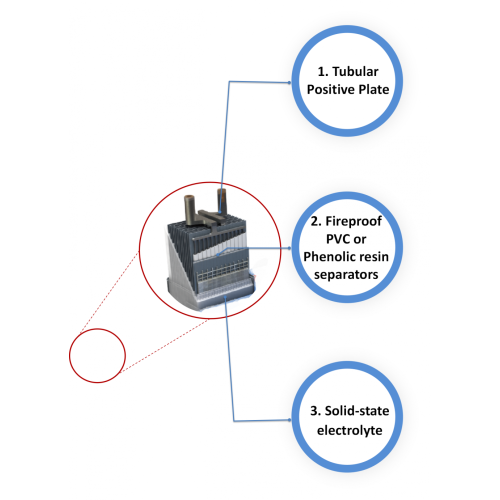 1. Tubular Positive Plate

2. Fireproof PVC or Phenolic resin separators

3. Solid-state electrolyte