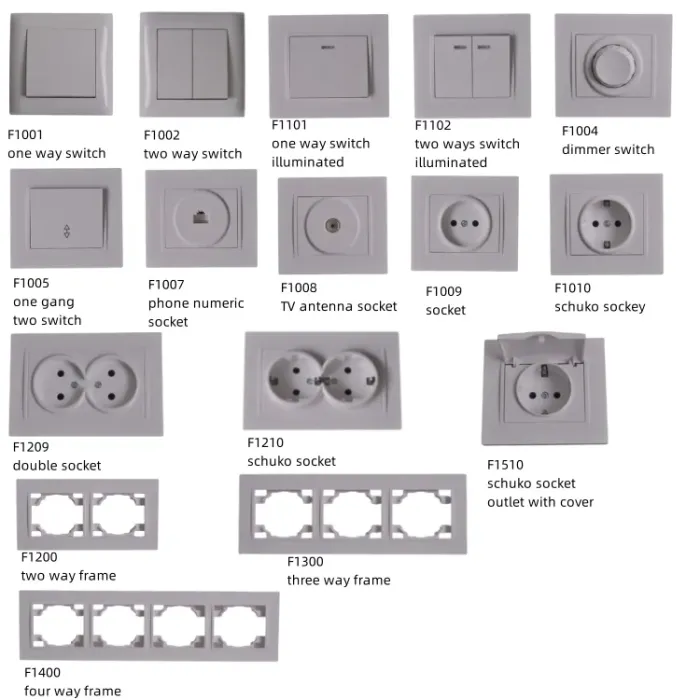 F1001
one way switch

F1002
two way switch

F1101
one way switch
illuminated

F1102
two ways switch
illuminated

F1004
dimmer switch

F1005
one gang
two switch

F1007
phone numeric
socket

F1008
TV antenna socket

F1009
socket

F1010
schuko sockey

F1209
double socket

F1210
schuko socket

F1510
schuko socket
outlet with cover

F1200
two way frame

F1300
three way frame

F1400
four way frame