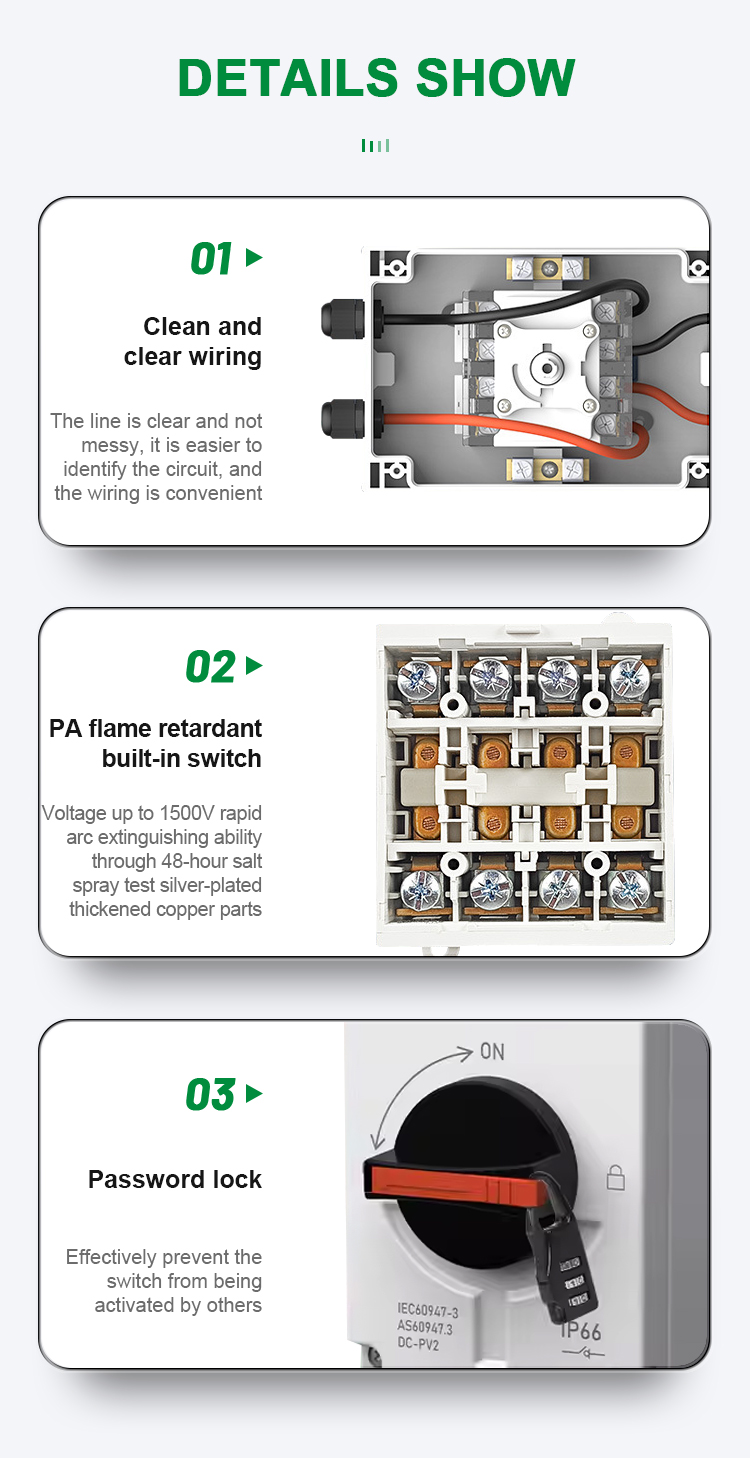 DETAILS SHOW

01

Clean and clear wiring

The line is clear and not messy, it is easier to identify the circuit, and the wiring is convenient

02

PA flame retardant built-in switch

Voltage up to 1500V rapid arc extinguishing ability through 48-hour salt spray test silver-plated thickened copper parts

03

Password lock

Effectively prevent the switch from being activated by others

ON

IEC60947-3
AS60947.3
DC-PV2

IP66