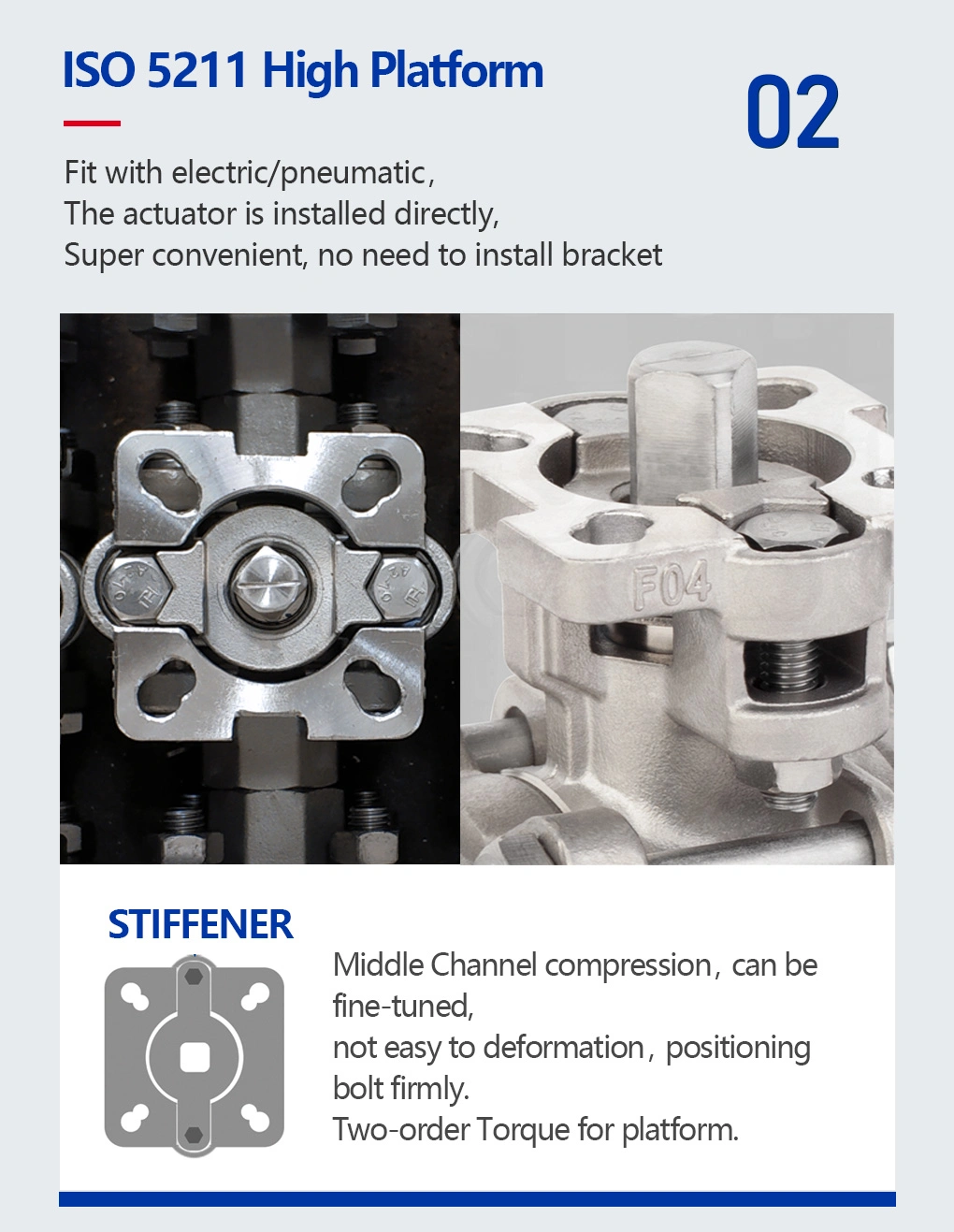 ISO 5211 High Platform

02

Fit with electric/pneumatic,
The actuator is installed directly,
Super convenient, no need to install bracket

F04

STIFFENER

Middle Channel compression, can be fine-tuned,
not easy to deformation, positioning bolt firmly.
Two-order Torque for platform.