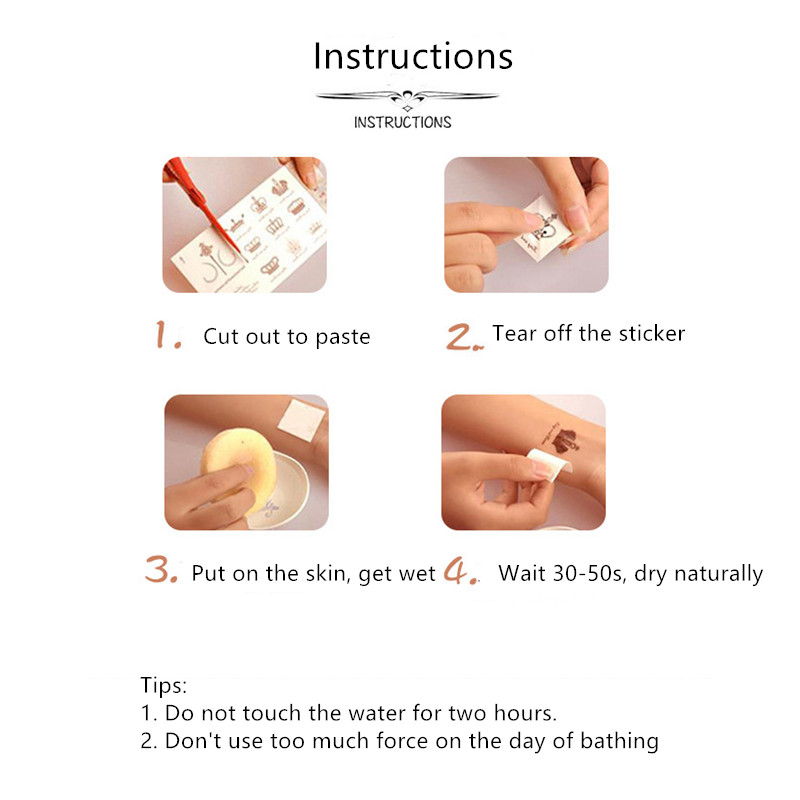 Instructions

INSTRUCTIONS

1. Cut out to paste

2. Tear off the sticker

3. Put on the skin, get wet

4. Wait 30-50s, dry naturally

Tips:
1. Do not touch the water for two hours.
2. Don't use too much force on the day of bathing