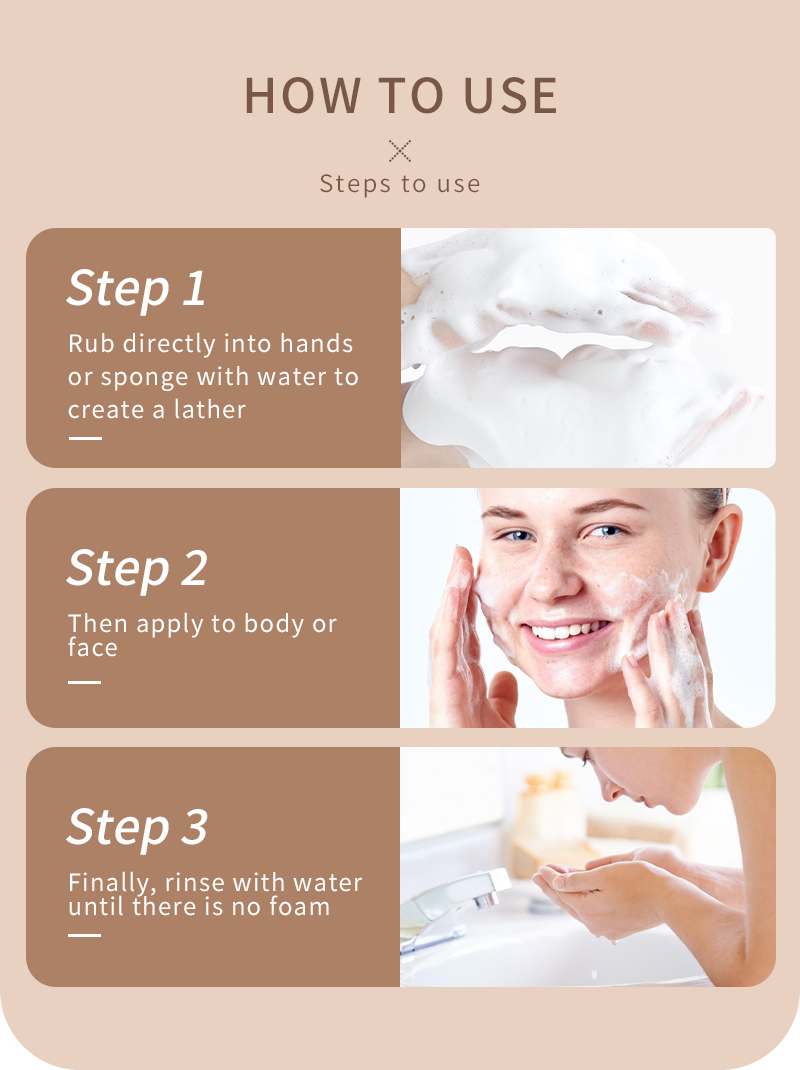 HOW TO USE

Steps to use

Step 1

Rub directly into hands or sponge with water to create a lather

Step 2

Then apply to body or face

Step 3

Finally, rinse with water until there is no foam