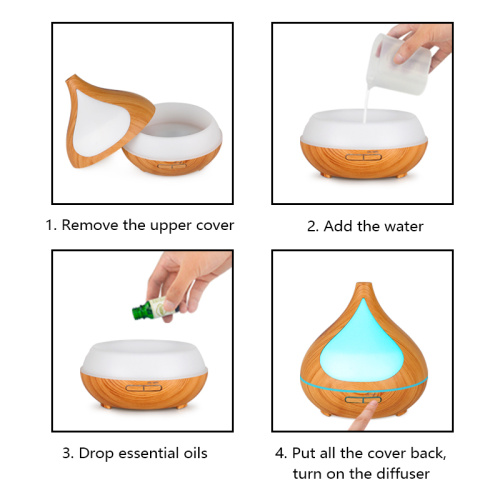 1. Remove the upper cover

2. Add the water

3. Drop essential oils

4. Put all the cover back, turn on the diffuser