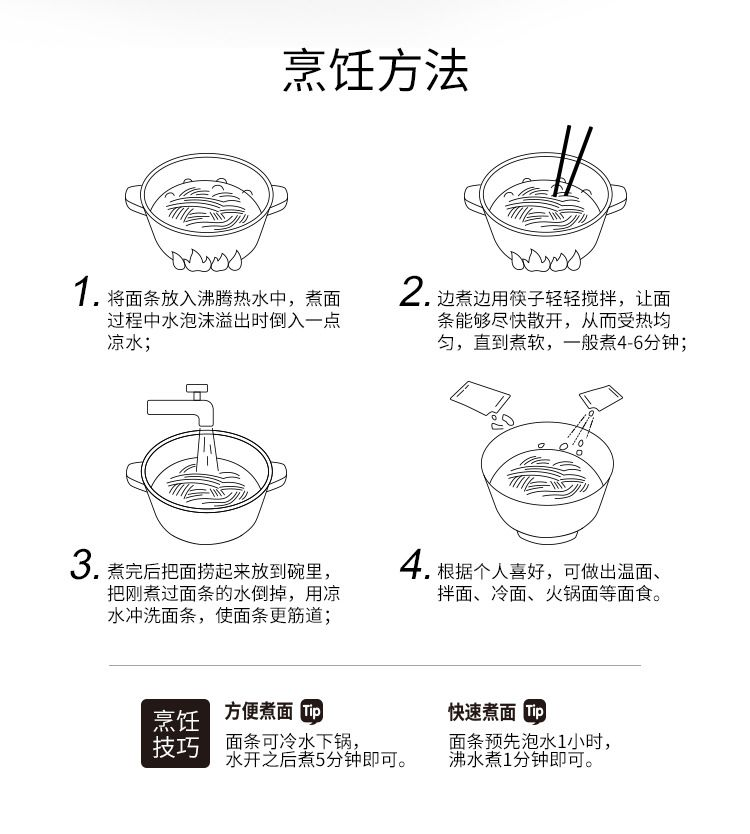 烹饪方法

1. 将面条放入沸腾热水中，煮面过程中水泡沫溢出时倒入一点凉水；

2. 边煮边用筷子轻轻搅拌，让面条能够尽快散开，从而受热均匀，直到煮软，一般煮4-6分钟；

3. 煮完后把面捞起来放到碗里，把刚煮过面条的水倒掉，用凉水冲洗面条，使面条更筋道；

4. 根据个人喜好，可做出温面、拌面、冷面、火锅面等面食。

烹饪技巧

方便煮面 Tip
面条可冷水下锅，水开之后煮5分钟即可。

快速煮面 Tip
面条预先泡水1小时，沸水煮1分钟即可。