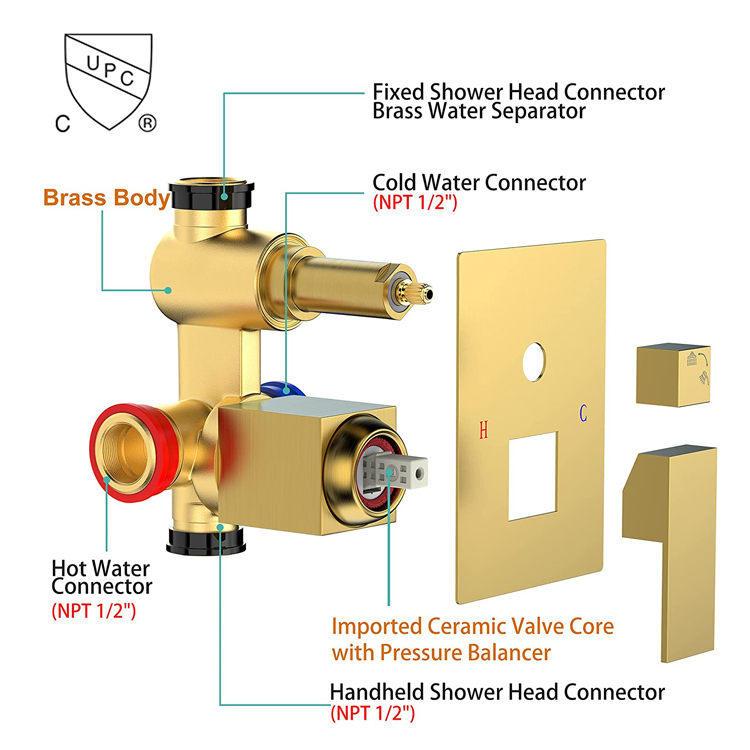 UPC
C ®

Fixed Shower Head Connector
Brass Water Separator

Brass Body

Cold Water Connector
(NPT 1/2")

H
C

Hot Water Connector
(NPT 1/2")

Imported Ceramic Valve Core with Pressure Balancer

Handheld Shower Head Connector
(NPT 1/2")