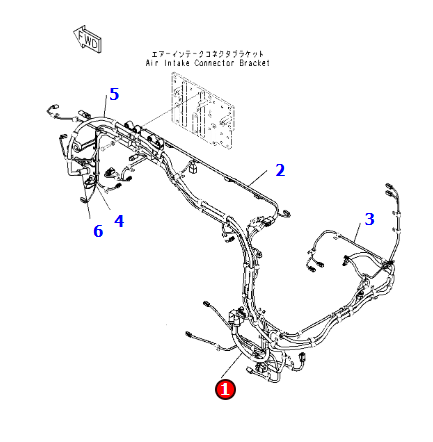 FWD

エアーインテークコネクタブラケット
Air Intake Connector Bracket

5

2

3

4

6

1