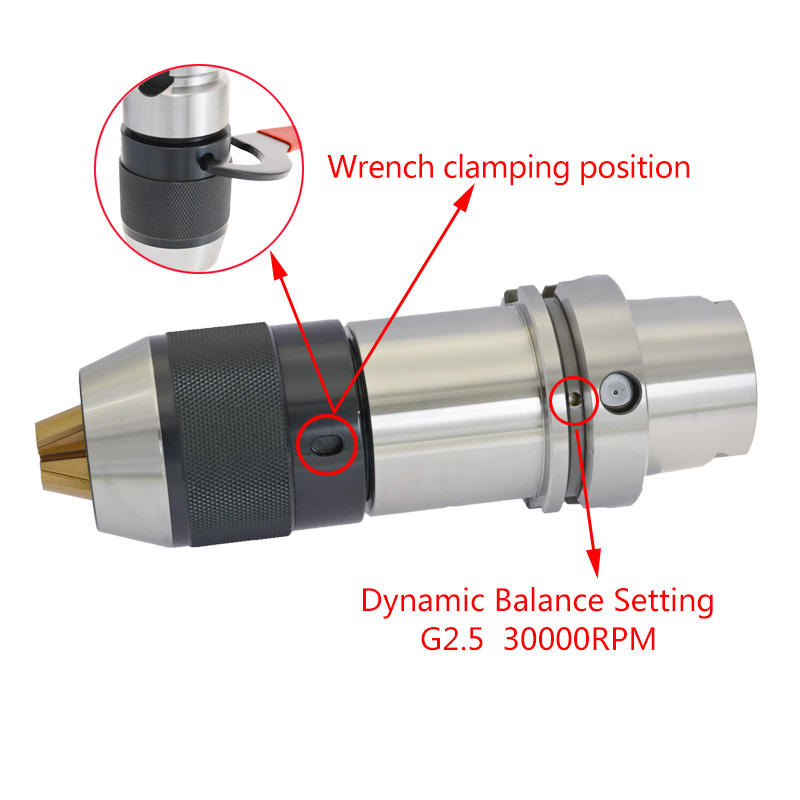 Wrench clamping position

Dynamic Balance Setting
G2.5 30000RPM