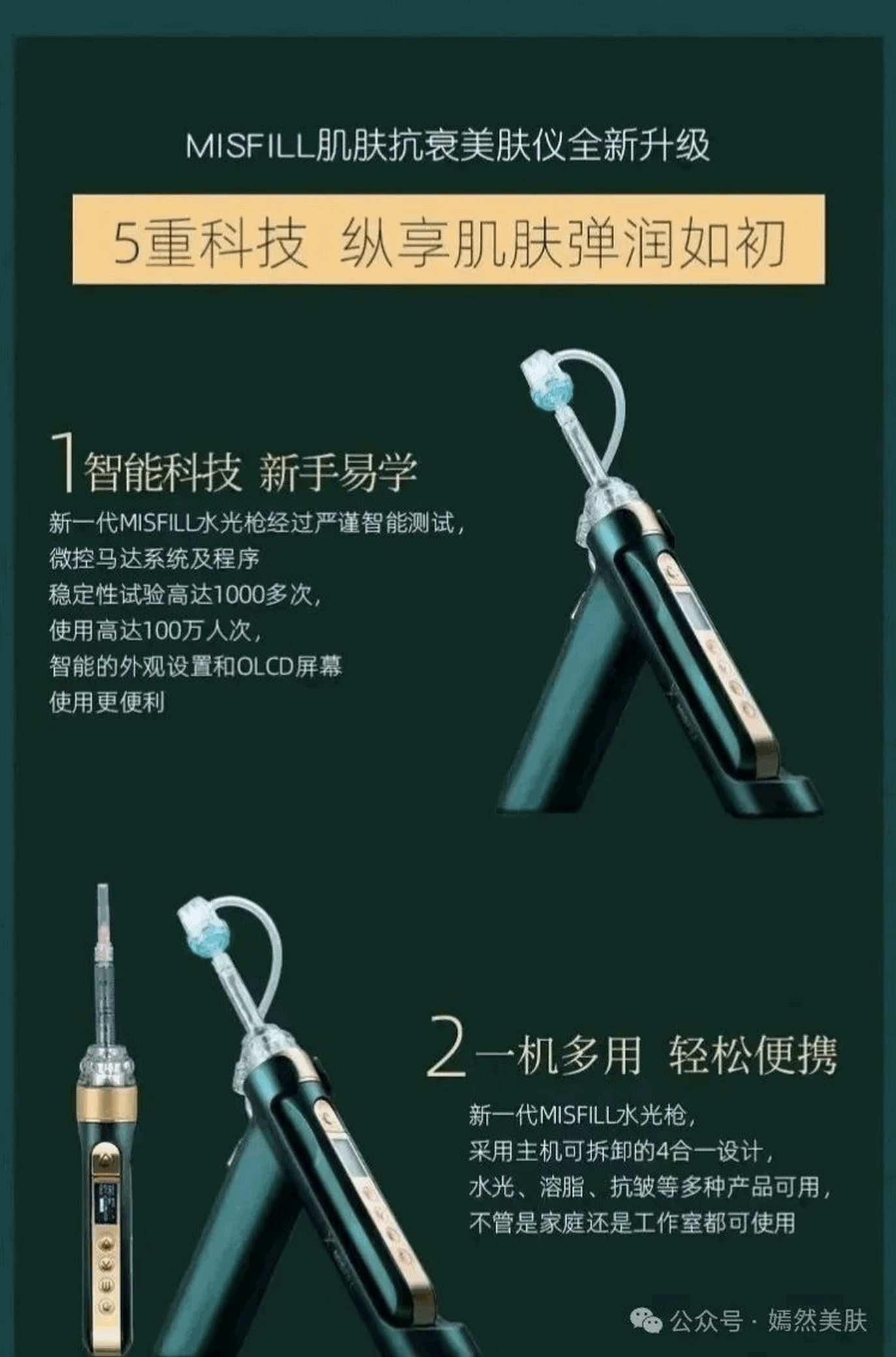 MISFILL肌肤抗衰美肤仪全新升级

5重科技 纵享肌肤弹润如初

1智能科技 新手易学

新一代MISFILL水光枪经过严谨智能测试，
微控马达系统及程序
稳定性试验高达1000多次，
使用高达100万人次，
智能的外观设置和OLCD屏幕
使用更便利

2一机多用 轻松便携

新一代MISFILL水光枪，
采用主机可拆卸的4合一设计，
水光、溶脂、抗皱等多种产品可用，
不管是家庭还是工作室都可使用

公众号 · 嫣然美肤