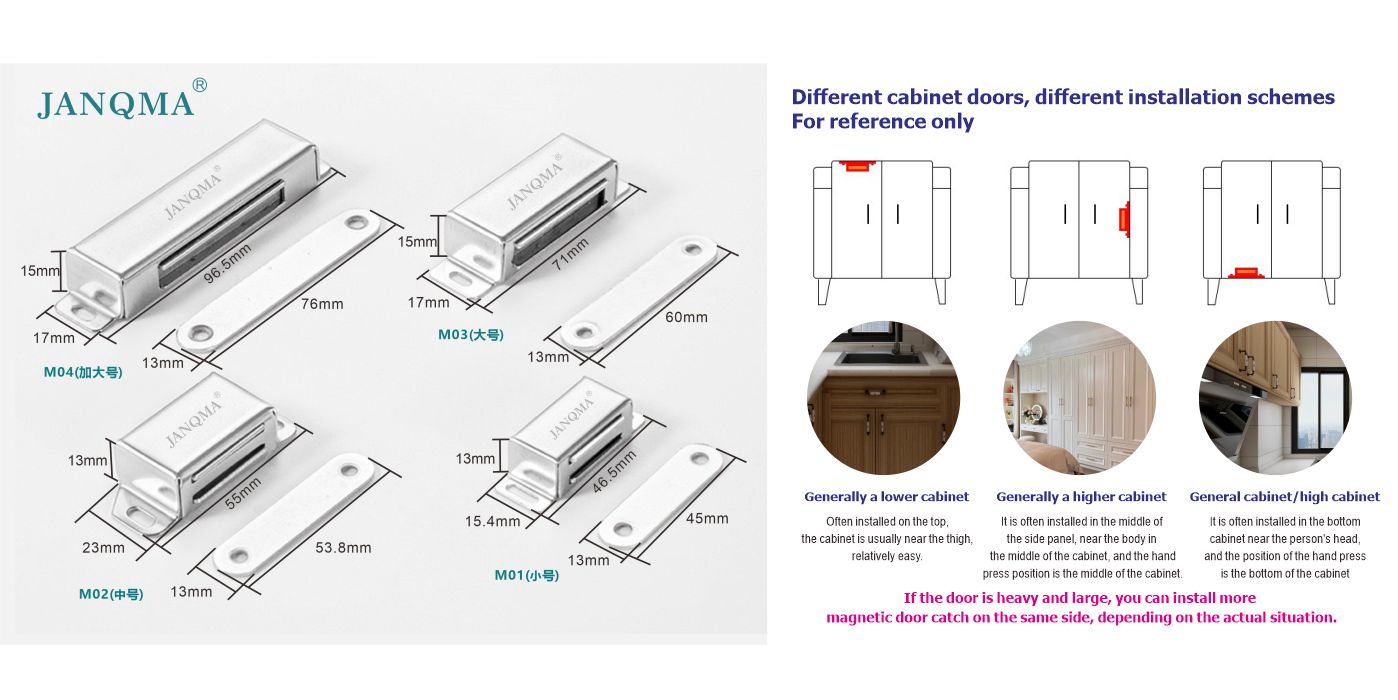 JANQMA®

JANQMA®
15mm
96.5mm
17mm
76mm
13mm
M04(加大号)

JANQMA®
15mm
71mm
17mm
60mm
13mm
M03(大号)

JANQMA®
13mm
55mm
23mm
53.8mm
13mm
M02(中号)

JANQMA®
13mm
46.5mm
15.4mm
45mm
13mm
M01(小号)

Different cabinet doors, different installation schemes
For reference only

Generally a lower cabinet
Often installed on the top, the cabinet is usually near the thigh, relatively easy.

Generally a higher cabinet
It is often installed in the middle of the side panel, near the body in the middle of the cabinet, and the hand press position is the middle of the cabinet.

General cabinet/high cabinet
It is often installed in the bottom cabinet near the person's head, and the position of the hand press is the bottom of the cabinet

If the door is heavy and large, you can install more magnetic door catch on the same side, depending on the actual situation.