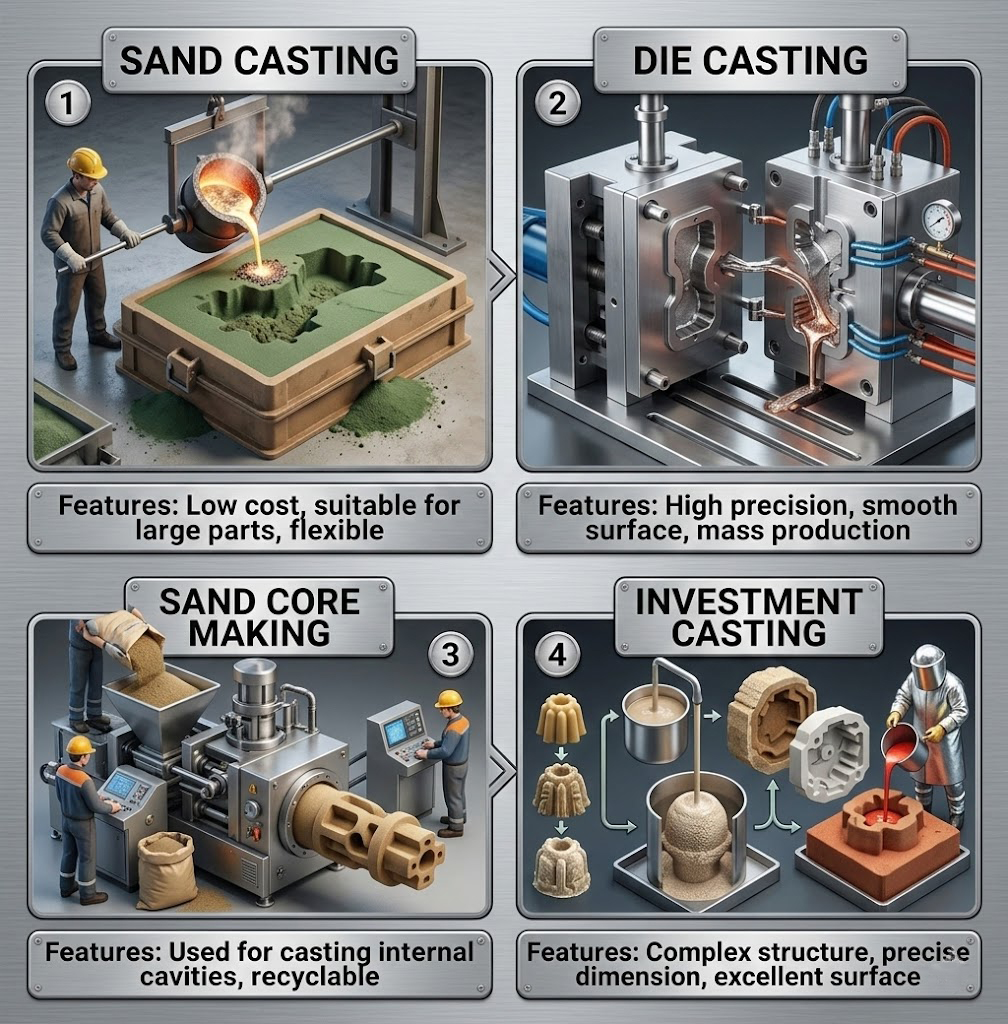 SAND CASTING

1

Features: Low cost, suitable for large parts, flexible

DIE CASTING

2

Features: High precision, smooth surface, mass production

SAND CORE MAKING

3

Features: Used for casting internal cavities, recyclable

INVESTMENT CASTING

4

Features: Complex structure, precise dimension, excellent surface