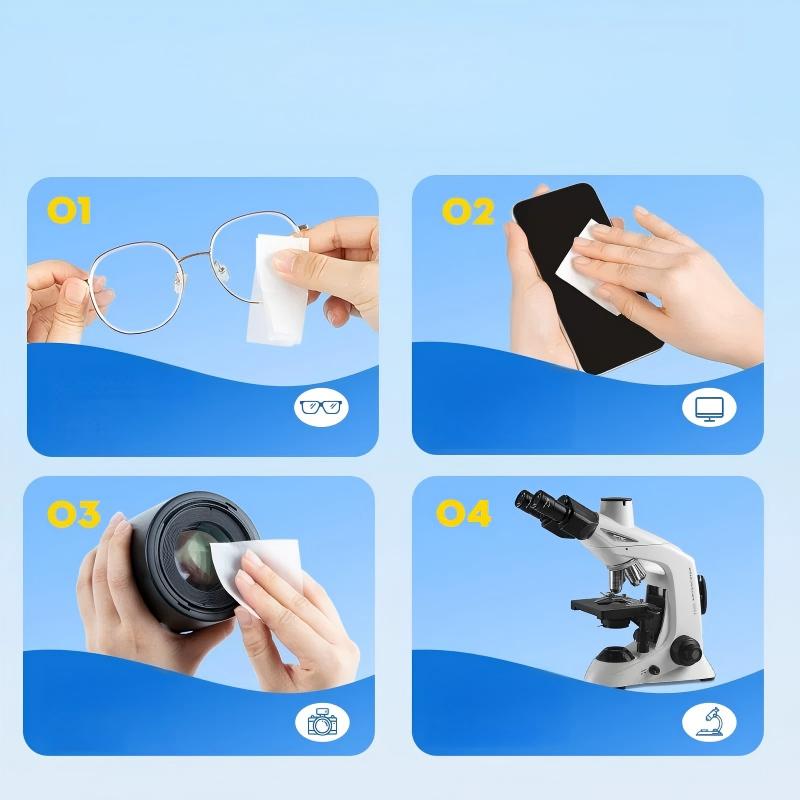 01

02

03

04