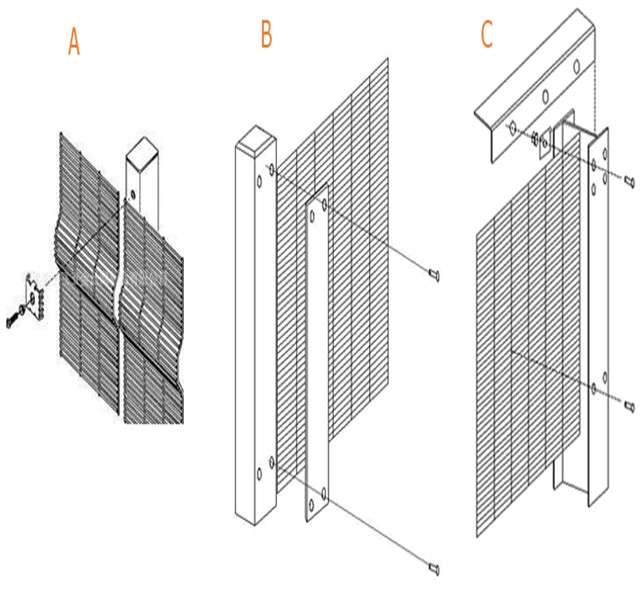 A

B

C