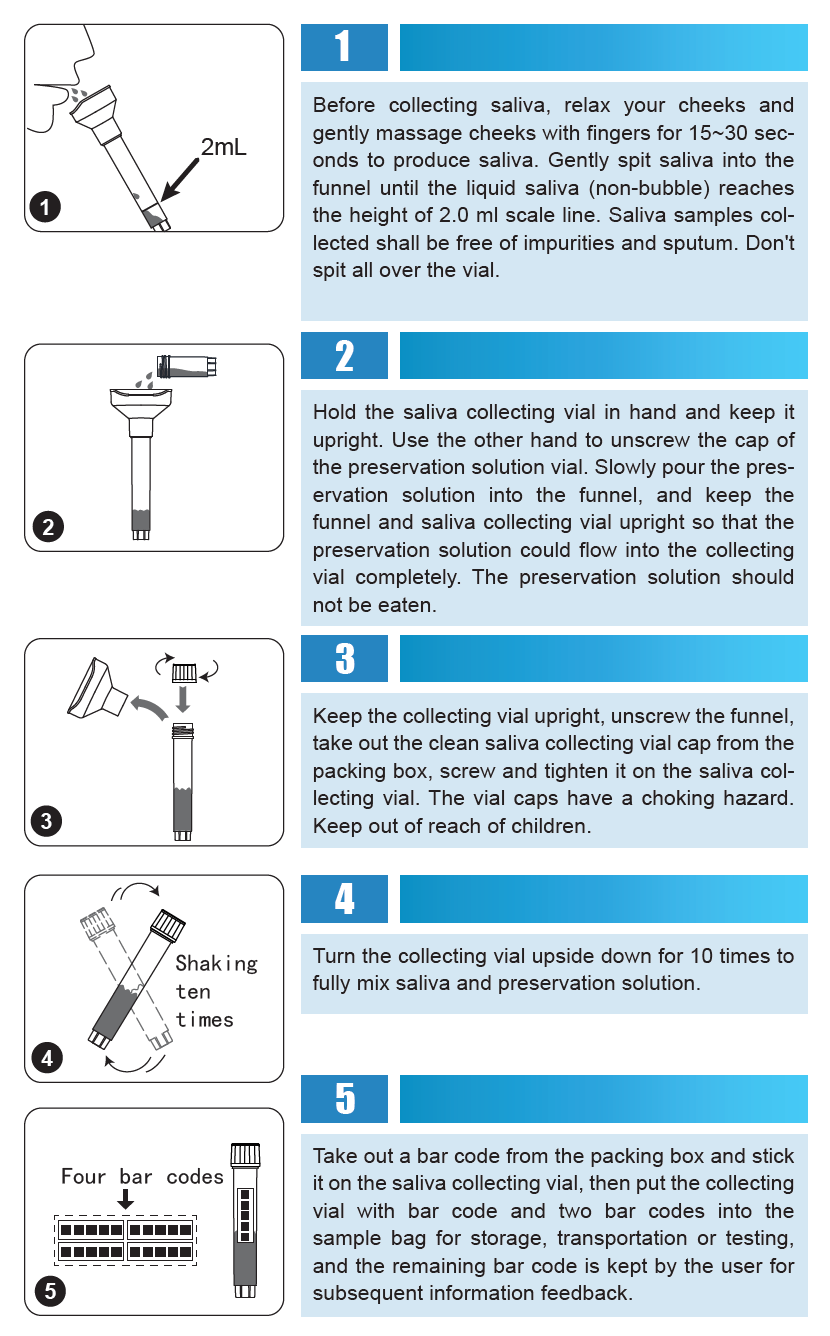 2mL

1

1

Before collecting saliva, relax your cheeks and gently massage cheeks with fingers for 15~30 seconds to produce saliva. Gently spit saliva into the funnel until the liquid saliva (non-bubble) reaches the height of 2.0 ml scale line. Saliva samples collected shall be free of impurities and sputum. Don't spit all over the vial.

2

2

Hold the saliva collecting vial in hand and keep it upright. Use the other hand to unscrew the cap of the preservation solution vial. Slowly pour the preservation solution into the funnel, and keep the funnel and saliva collecting vial upright so that the preservation solution could flow into the collecting vial completely. The preservation solution should not be eaten.

3

3

Keep the collecting vial upright, unscrew the funnel, take out the clean saliva collecting vial cap from the packing box, screw and tighten it on the saliva collecting vial. The vial caps have a choking hazard. Keep out of reach of children.

Shaking ten times

4

4

Turn the collecting vial upside down for 10 times to fully mix saliva and preservation solution.

Four bar codes

5

5

Take out a bar code from the packing box and stick it on the saliva collecting vial, then put the collecting vial with bar code and two bar codes into the sample bag for storage, transportation or testing, and the remaining bar code is kept by the user for subsequent information feedback.