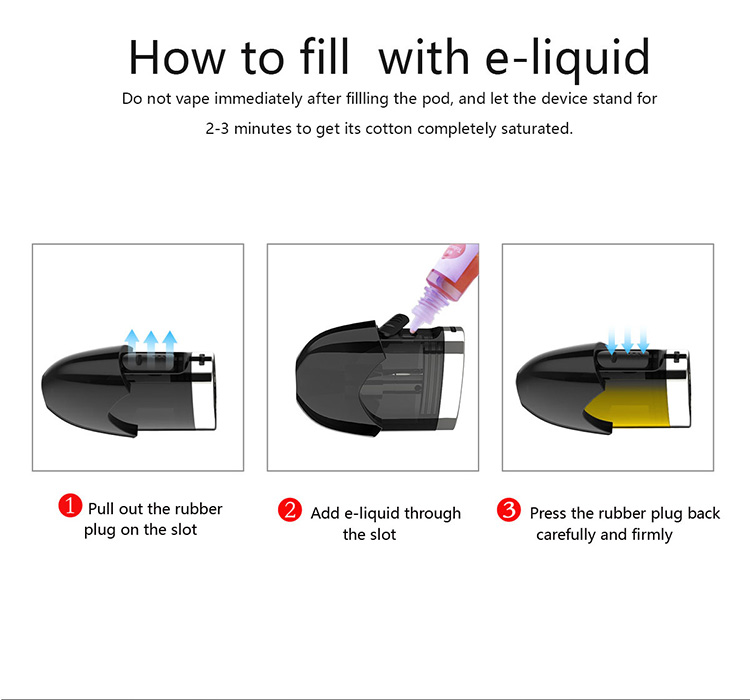 How to fill  with e-liquid

Do not vape immediately after fillling the pod, and let the device stand for 2-3 minutes to get its cotton completely saturated.

1 Pull out the rubber plug on the slot

2 Add e-liquid through the slot

3 Press the rubber plug back carefully and firmly