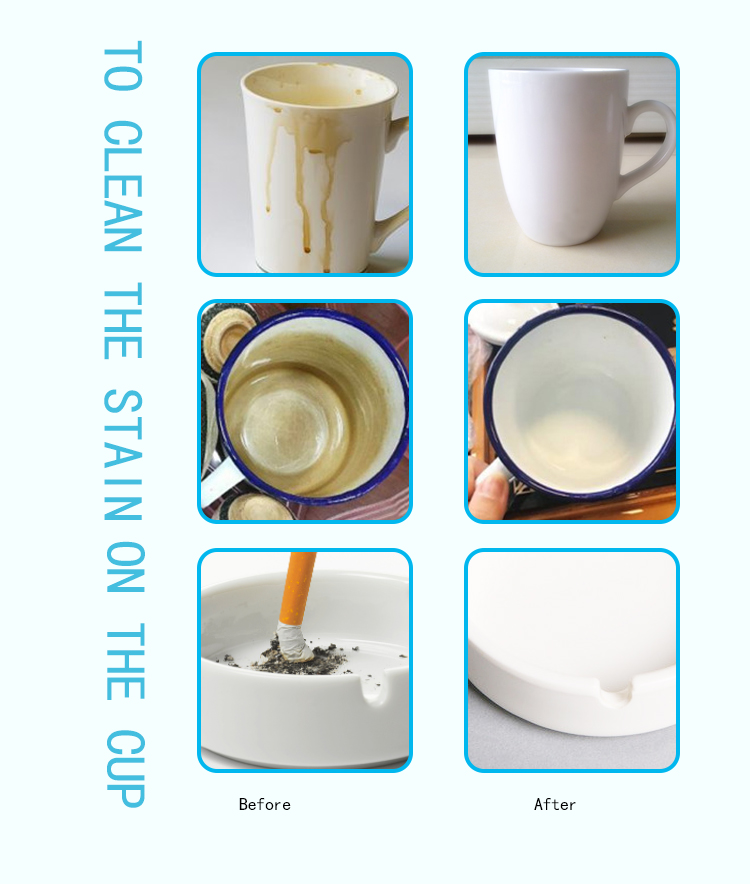 TO CLEAN THE STAIN ON THE CUP

Before

After