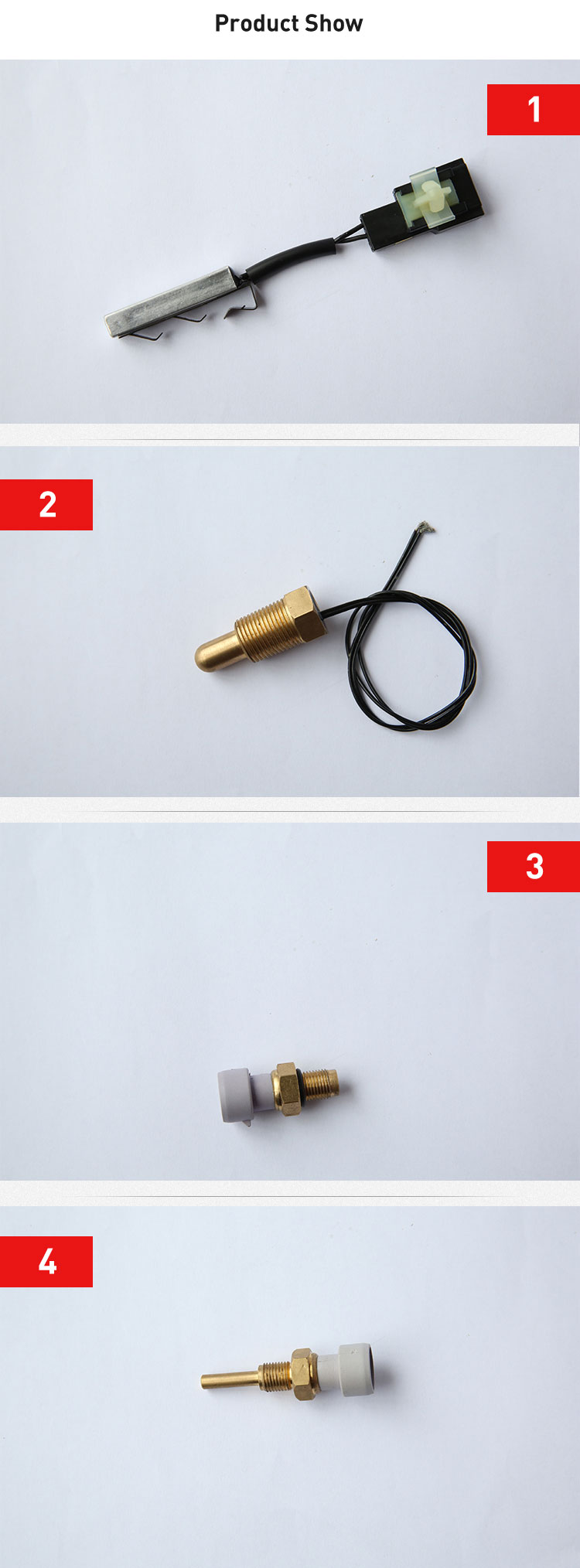 Product Show

1

2

3

4