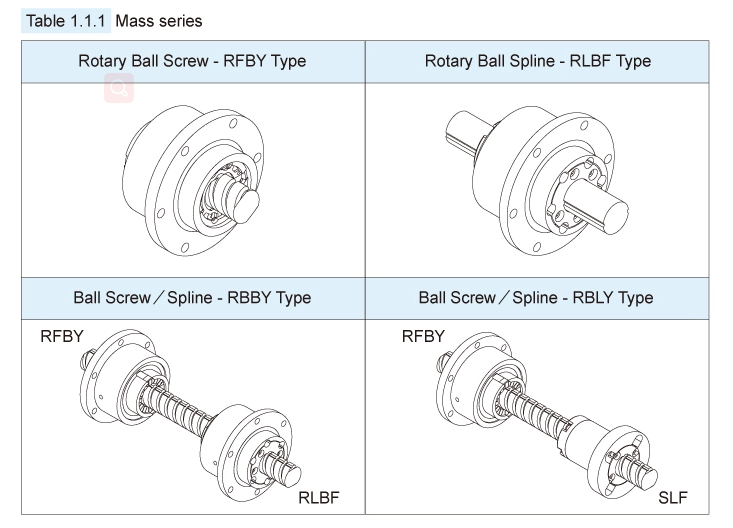 Table 1.1.1 Mass series

| Rotary Ball Screw - RFBY Type | Rotary Ball Spline - RLBF Type |
|---|---|
| | |
| Ball Screw／Spline - RBBY Type | Ball Screw／Spline - RBLY Type |
| RFBY RLBF | RFBY SLF |