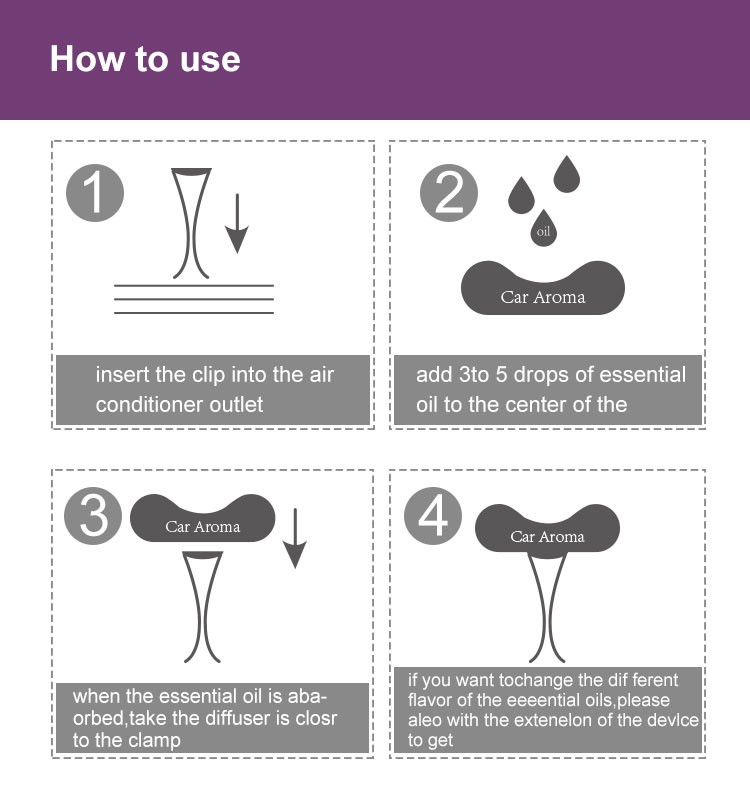 How to use

1

insert the clip into the air conditioner outlet

2

oil

Car Aroma

add 3to 5 drops of essential oil to the center of the

3

Car Aroma

when the essential oil is abaorbed,take the diffuser is closr to the clamp

4

Car Aroma

if you want tochange the dif ferent flavor of the eeeential oils,please aleo with the extenelon of the devlce to get