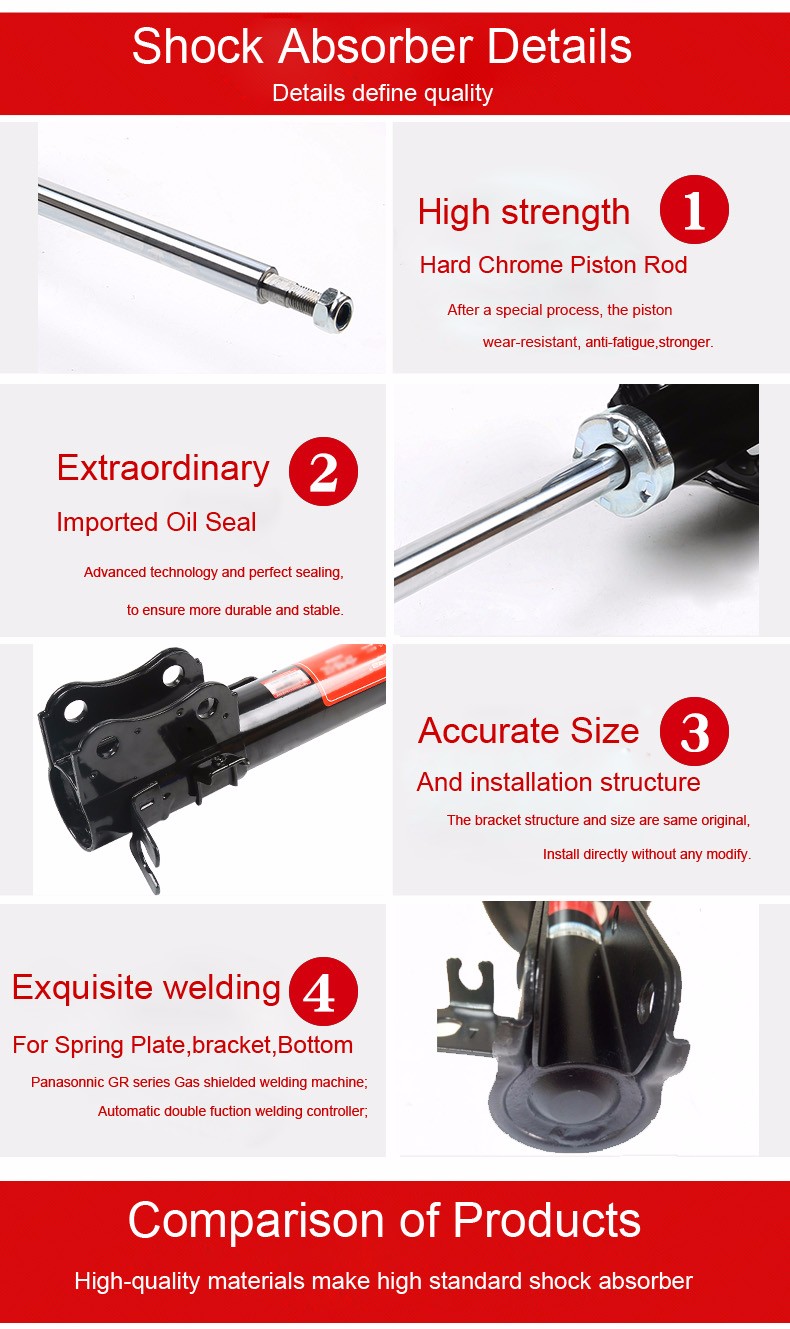 Shock Absorber Details
Details define quality

High strength 1
Hard Chrome Piston Rod
After a special process, the piston wear-resistant, anti-fatigue,stronger.

Extraordinary 2
Imported Oil Seal
Advanced technology and perfect sealing, to ensure more durable and stable.

Accurate Size 3
And installation structure
The bracket structure and size are same original, Install directly without any modify.

Exquisite welding 4
For Spring Plate,bracket,Bottom
Panasonnic GR series Gas shielded welding machine;
Automatic double fuction welding controller;

Comparison of Products
High-quality materials make high standard shock absorber